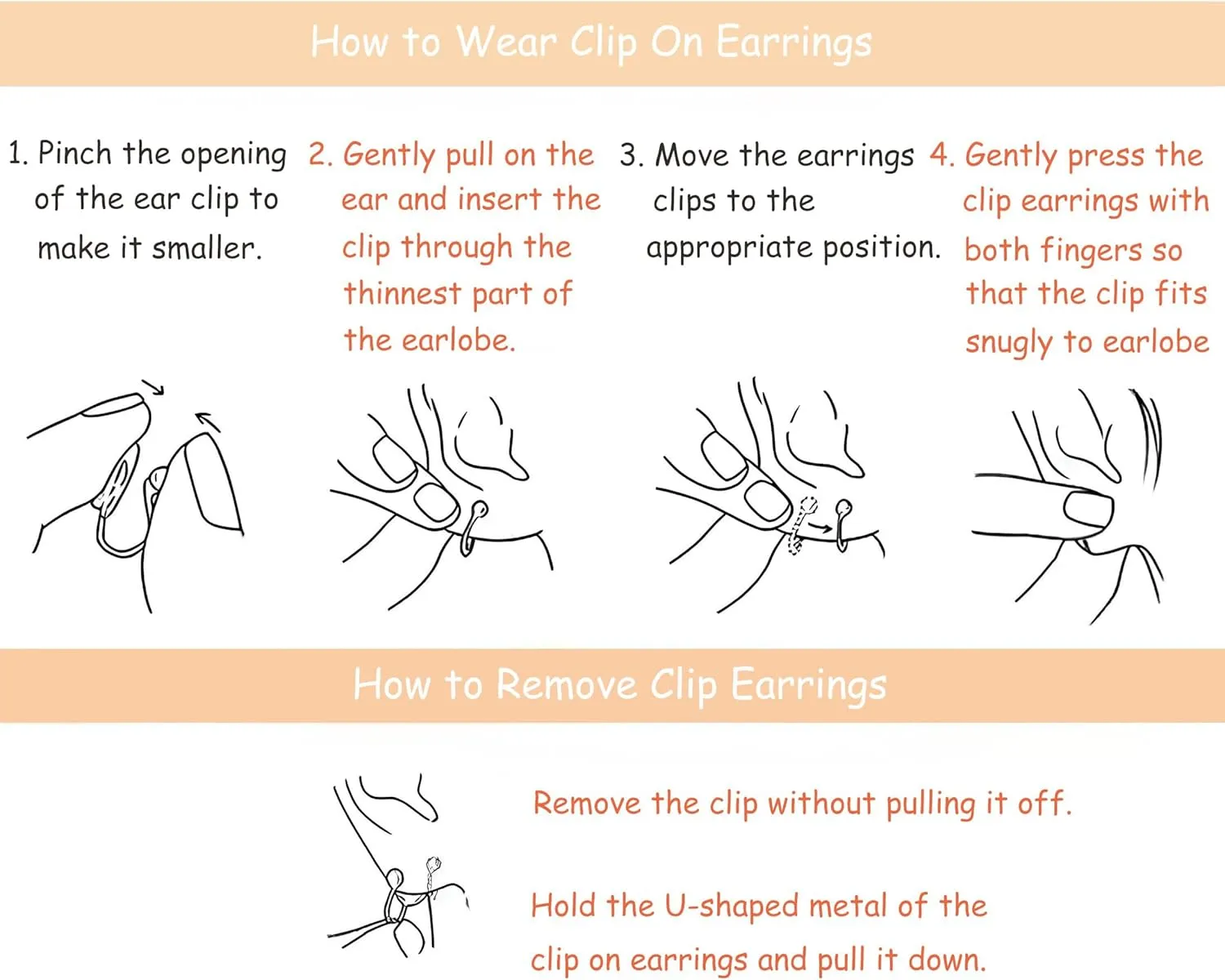 How to Wear Clip On Earrings

1. Pinch the opening of the ear clip to make it smaller.

2. Gently pull on the ear and insert the clip through the thinnest part of the earlobe.

3. Move the earrings clips to the appropriate position.

4. Gently press the clip earrings with both fingers so that the clip fits snugly to earlobe

How to Remove Clip Earrings

Remove the clip without pulling it off.

Hold the U-shaped metal of the clip on earrings and pull it down.